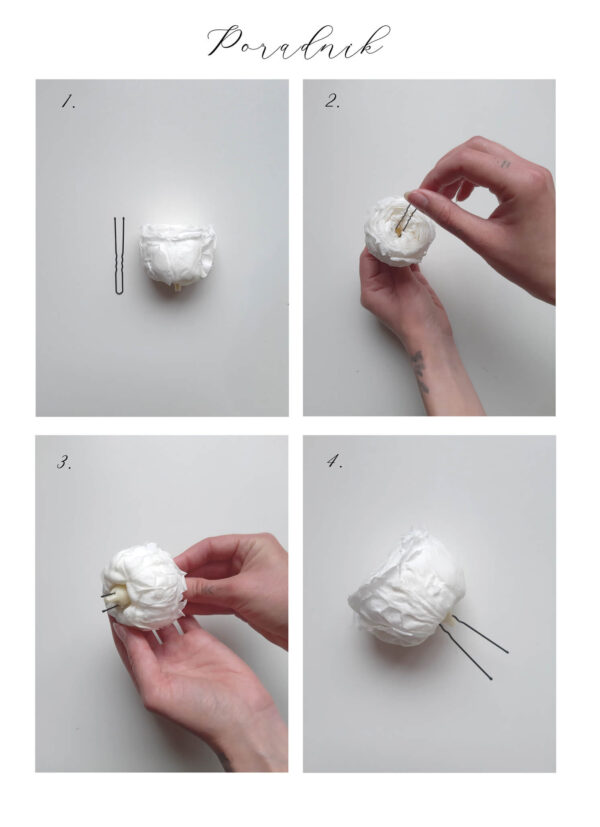 Poradnik

1.

2.

3.

4.